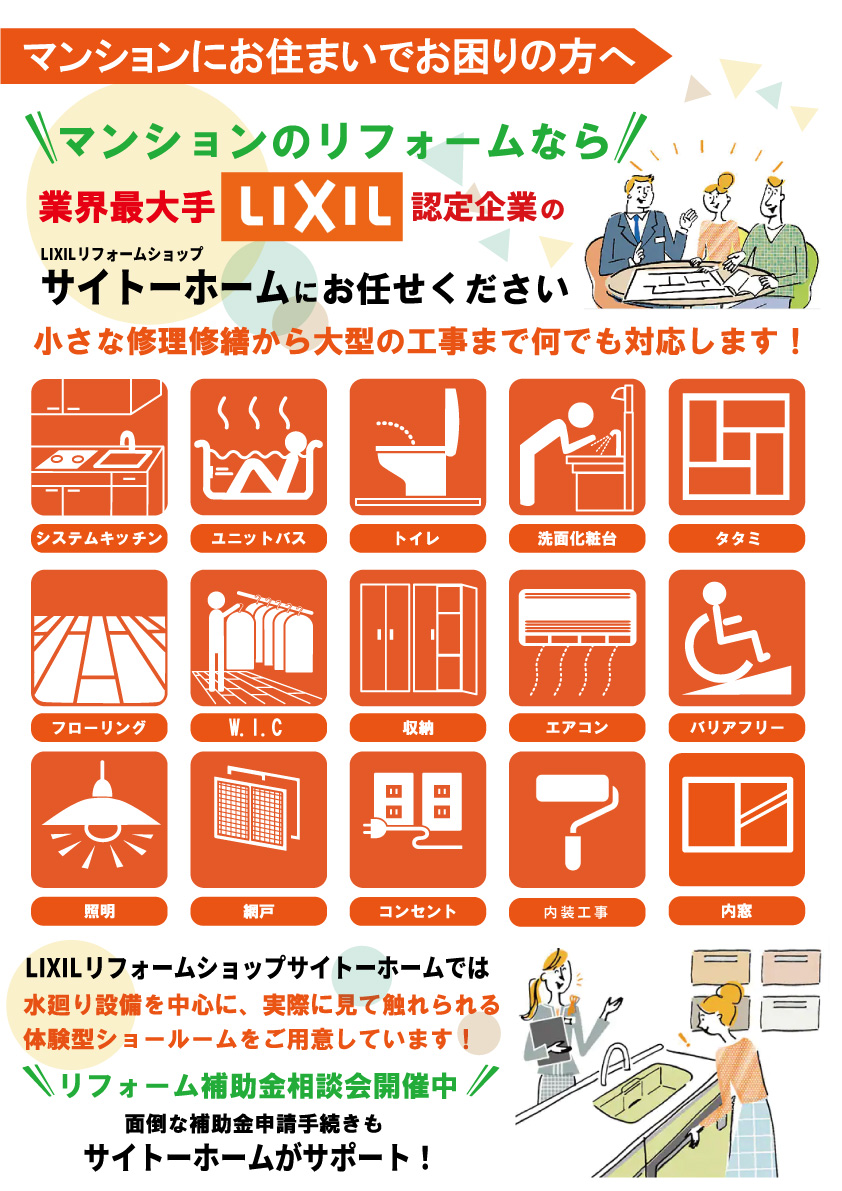 マンションにお住まいでお困りの方へ

マンションのリフォームなら

業界最大手 LIXIL 認定企業の

LIXILリフォームショップ
サイトーホームにお任せください

小さな修理修繕から大型の工事まで何でも対応します！

システムキッチン
ユニットバス
トイレ
洗面化粧台
タタミ

フローリング
W.I.C
収納
エアコン
バリアフリー

照明
網戸
コンセント
内装工事
内窓

LIXILリフォームショップサイトーホームでは
水廻り設備を中心に、実際に見て触れられる
体験型ショールームをご用意しています！

リフォーム補助金相談会開催中

面倒な補助金申請手続きも
サイトーホームがサポート！